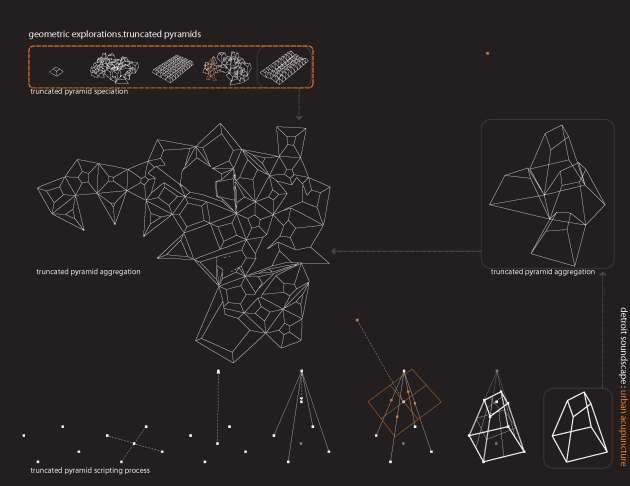 geometric explorations.truncated pyramids

truncated pyramid speciation

truncated pyramid aggregation

truncated pyramid aggregation

truncated pyramid scripting process

detroit soundscape : urban acupuncture.