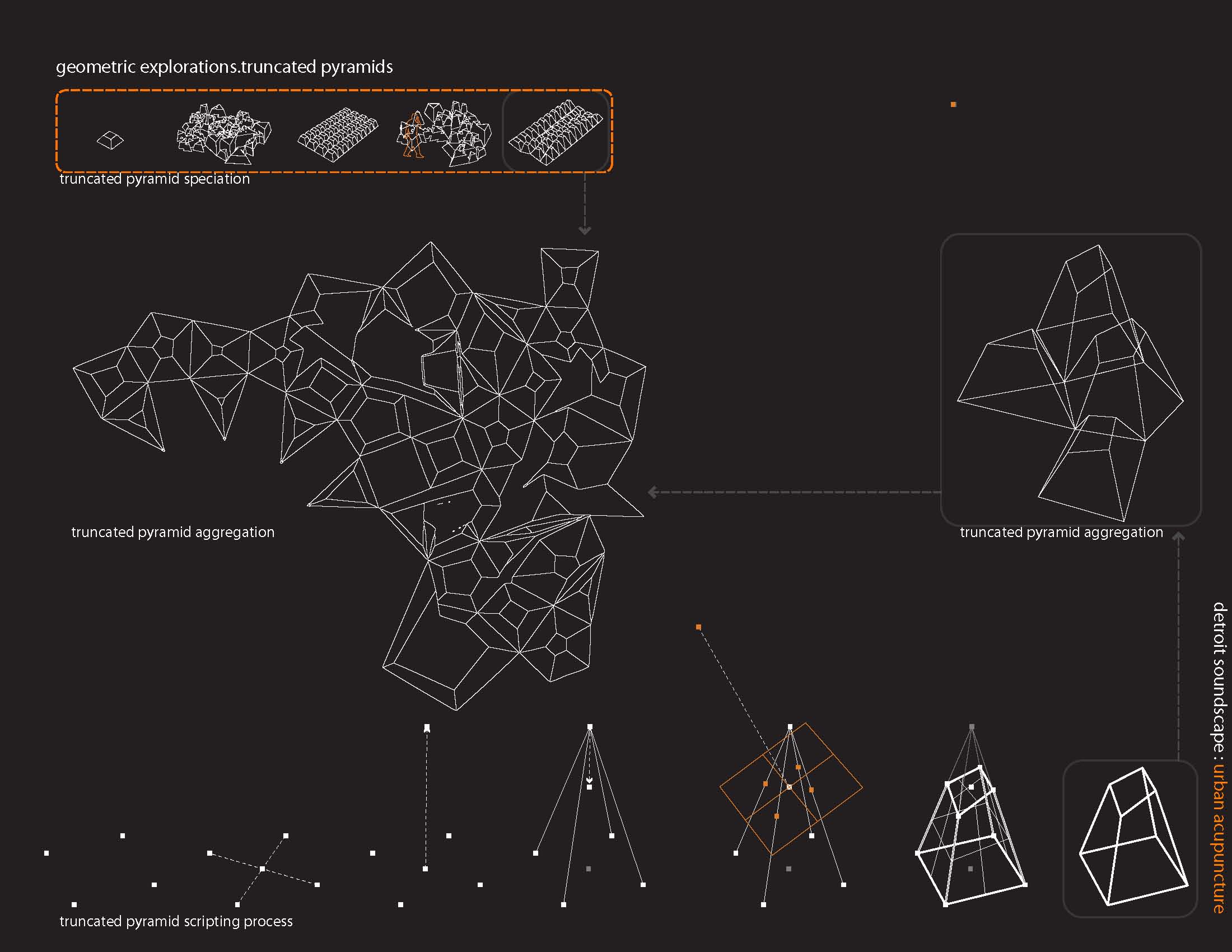 geometric explorations.truncated pyramids

truncated pyramid speciation

truncated pyramid aggregation

truncated pyramid aggregation

truncated pyramid scripting process

detroit soundscape : urban acupuncture